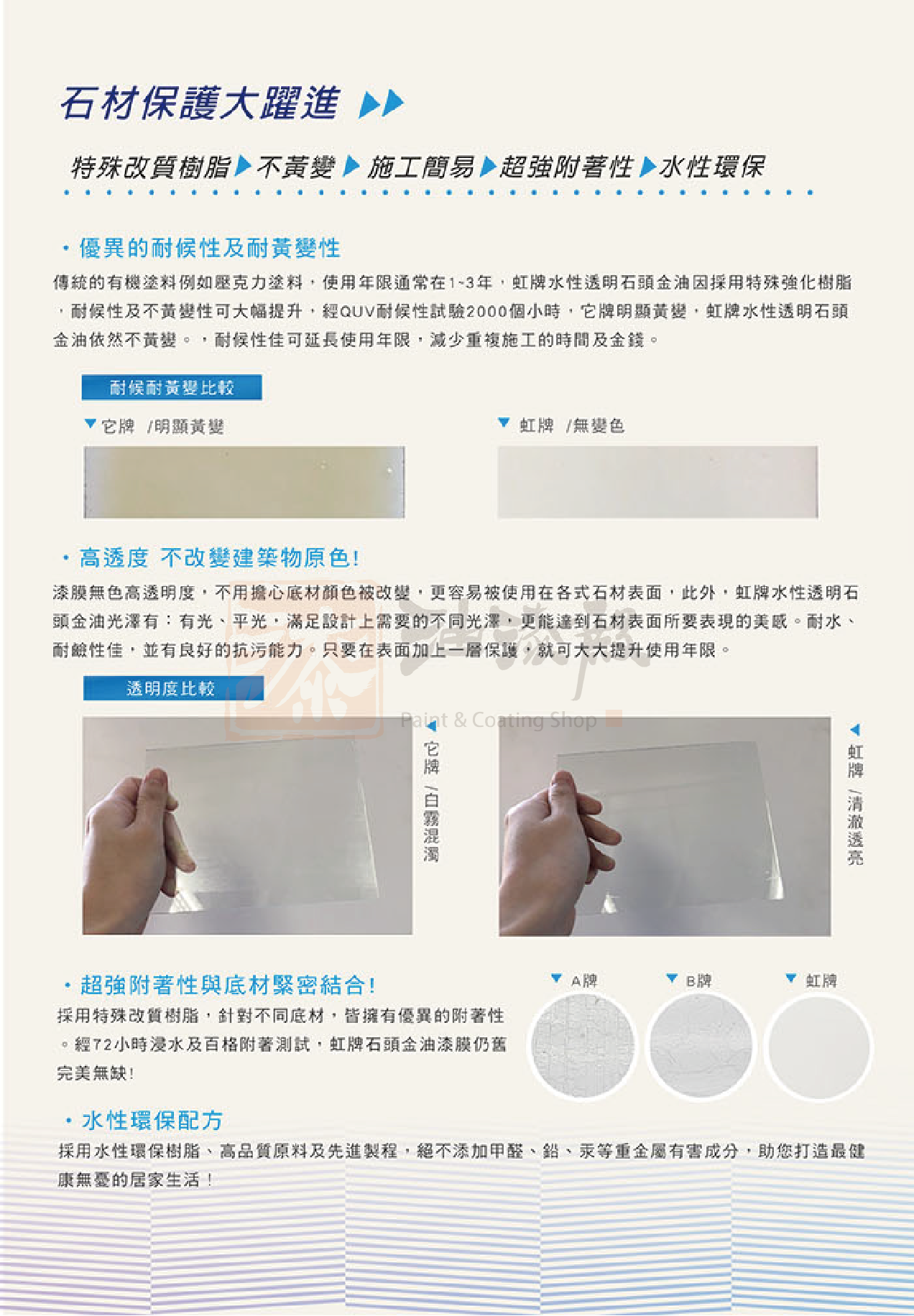 石材保護大躍進

特殊改質樹脂 不黃變 施工簡易 超強附著性 水性環保

・優異的耐候性及耐黃變性

傳統的有機塗料例如壓克力塗料，使用年限通常在1~3年，虹牌水性透明石頭金油因採用特殊強化樹脂，耐候性及不黃變性可大幅提升，經QUV耐候性試驗2000個小時，它牌明顯黃變，虹牌水性透明石頭金油依然不黃變。，耐候性佳可延長使用年限，減少重複施工的時間及金錢。

耐候耐黃變比較

它牌 /明顯黃變

虹牌 /無變色

・高透度 不改變建築物原色!

漆膜無色高透明度，不用擔心底材顏色被改變，更容易被使用在各式石材表面，此外，虹牌水性透明石頭金油光澤有：有光、平光，滿足設計上需要的不同光澤，更能達到石材表面所要表現的美感。耐水、耐鹼性佳，並有良好的抗污能力。只要在表面加上一層保護，就可大大提升使用年限。

透明度比較

Paint & Coating Shop

它牌 /白霧混濁

虹牌 /清澈透亮

・超強附著性與底材緊密結合!

採用特殊改質樹脂，針對不同底材，皆擁有優異的附著性。經72小時浸水及百格附著測試，虹牌石頭金油漆膜仍舊完美無缺!

A牌

B牌

虹牌

・水性環保配方

採用水性環保樹脂、高品質原料及先進製程，絕不添加甲醛、鉛、汞等重金屬有害成分，助您打造最健康無憂的居家生活！