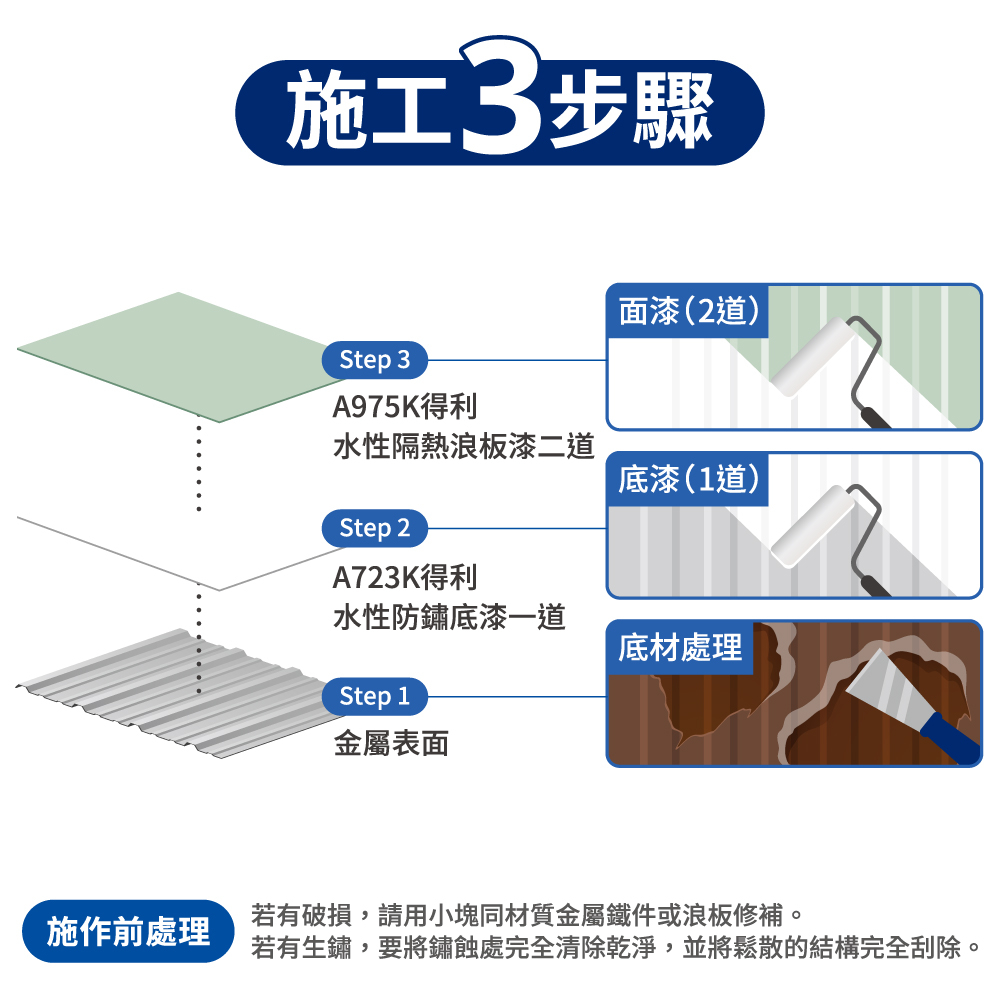 施工3步驟

Step 3
A975K得利
水性隔熱浪板漆二道

面漆（2道）

Step 2
A723K得利
水性防鏽底漆一道

底漆（1道）

Step 1
金屬表面

底材處理

施作前處理

若有破損，請用小塊同材質金屬鐵件或浪板修補。
若有生鏽，要將鏽蝕處完全清除乾淨，並將鬆散的結構完全刮除。