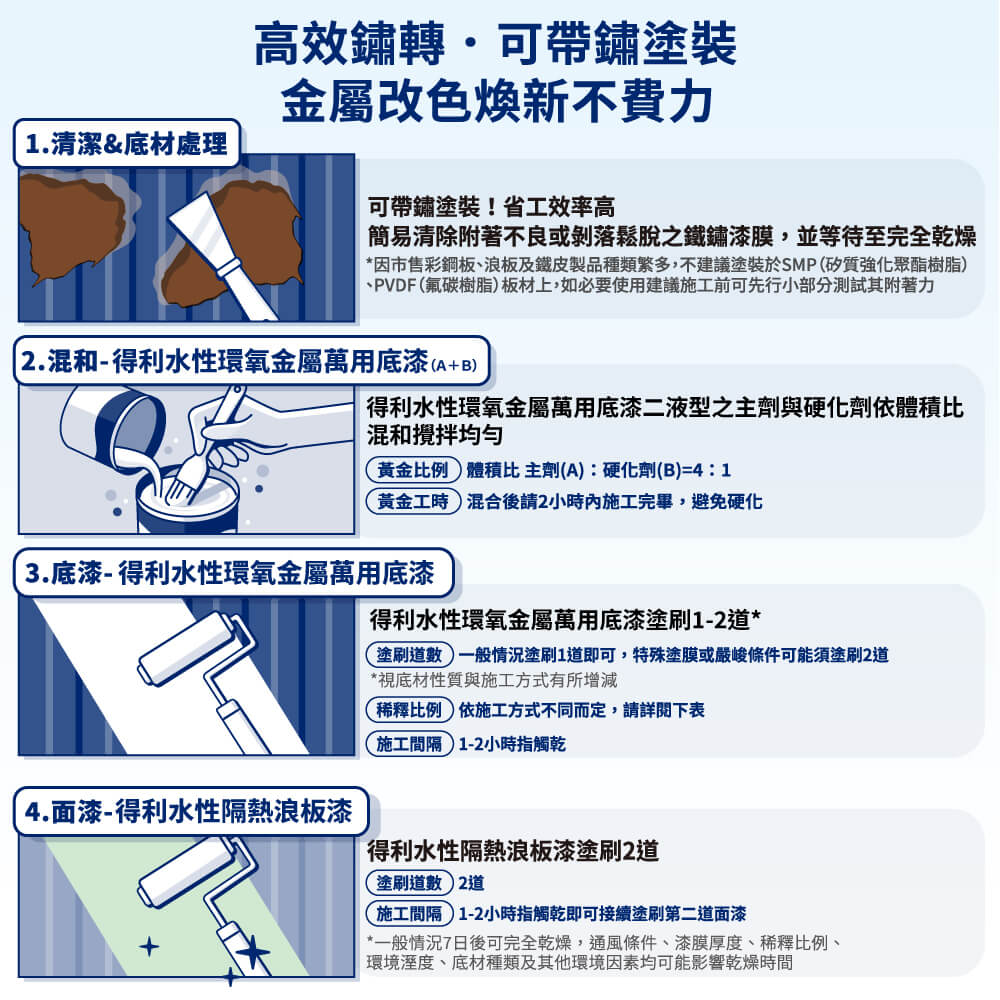 高效鏽轉・可帶鏽塗裝
金屬改色煥新不費力

1.清潔&底材處理

可帶鏽塗裝！省工效率高
簡易清除附著不良或剝落鬆脫之鐵鏽漆膜，並等待至完全乾燥
*因市售彩鋼板、浪板及鐵皮製品種類繁多，不建議塗裝於SMP（矽質強化聚酯樹脂）、PVDF（氟碳樹脂）板材上，如必要使用建議施工前可先行小部分測試其附著力

2.混和-得利水性環氧金屬萬用底漆(A+B)

得利水性環氧金屬萬用底漆二液型之主劑與硬化劑依體積比混和攪拌均勻
黃金比例 體積比 主劑(A)：硬化劑(B)=4：1
黃金工時 混合後請2小時內施工完畢，避免硬化

3.底漆-得利水性環氧金屬萬用底漆

得利水性環氧金屬萬用底漆塗刷1-2道*
塗刷道數 一般情況塗刷1道即可，特殊塗膜或嚴峻條件可能須塗刷2道
*視底材性質與施工方式有所增減
稀釋比例 依施工方式不同而定，請詳閱下表
施工間隔 1-2小時指觸乾

4.面漆-得利水性隔熱浪板漆

得利水性隔熱浪板漆塗刷2道
塗刷道數 2道
施工間隔 1-2小時指觸乾即可接續塗刷第二道面漆
*一般情況7日後可完全乾燥，通風條件、漆膜厚度、稀釋比例、環境溼度、底材種類及其他環境因素均可能影響乾燥時間